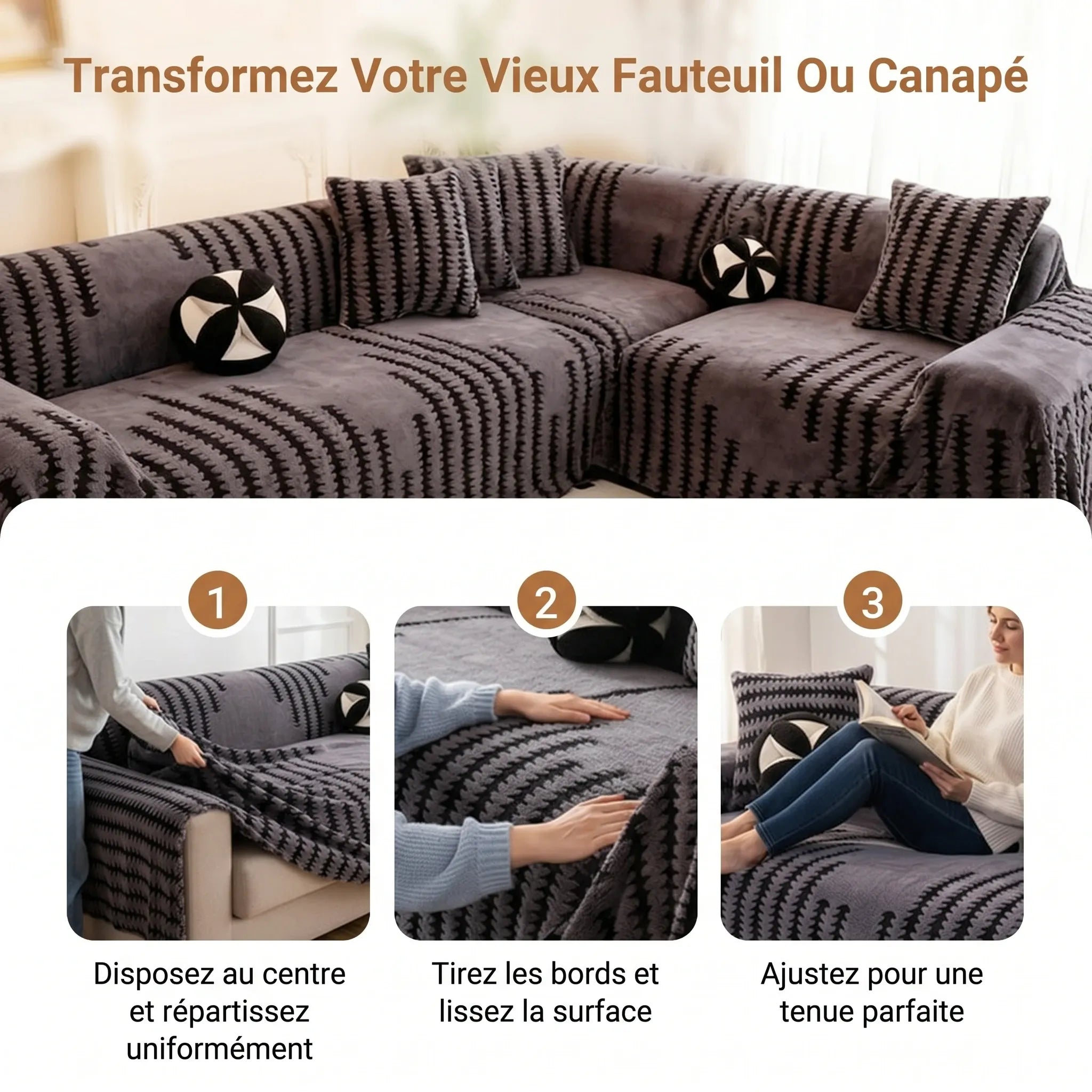 Transformez Votre Vieux Fauteuil Ou Canapé

1

Disposez au centre et répartissez uniformément

2

Tirez les bords et lissez la surface

3

Ajustez pour une tenue parfaite